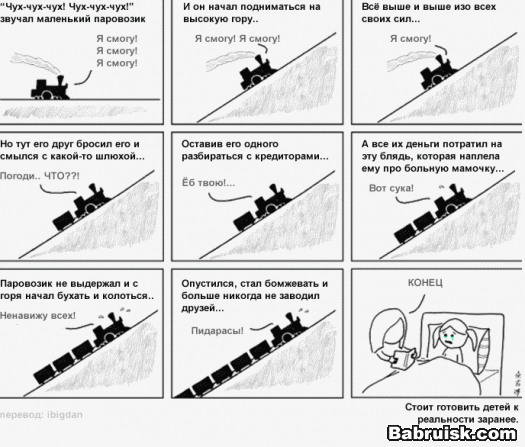 "Чух-чух-чух! Чух-чух-чух!" звучал маленький паровозик

Я смогу!
Я смогу!
Я смогу!

И он начал подниматься на высокую гору..

Я смогу! Я смогу!

Всё выше и выше изо всех своих сил...

Я смогу!

Но тут его друг бросил его и смылся с какой-то шлюхой...

Погоди.. ЧТО??!

Оставив его одного разбираться с кредиторами...

Ёб твою!...

А все их деньги потратил на эту блядь, которая наплела ему про больную мамочку...

Вот сука!

Паровозик не выдержал и с горя начал бухать и колоться..

Ненавижу всех!

Опустился, стал бомжевать и больше никогда не заводил друзей...

Пидарасы!

КОНЕЦ

перевод: ibigdan

Стоит готовить детей к реальности заранее.

Babruisk.com